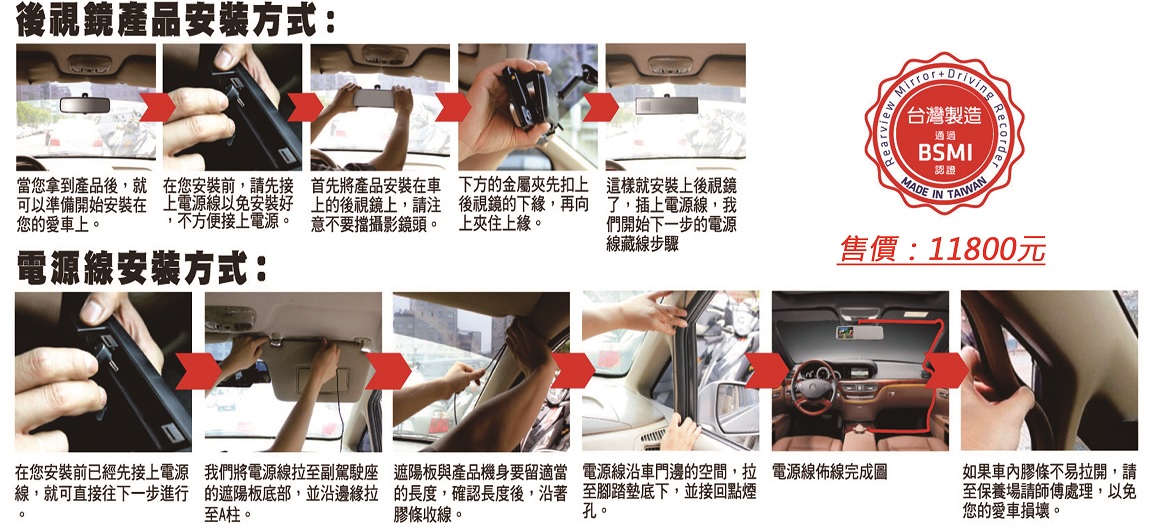 後視鏡產品安裝方式：

當您拿到產品後，就可以準備開始安裝在您的愛車上。

在您安裝前，請先接上電源線以免安裝好，不方便接上電源。

首先將產品安裝在車上的後視鏡上，請注意不要擋攝影鏡頭。

下方的金屬夾先扣上後視鏡的下緣，再向上夾住上緣。

這樣就安裝上後視鏡了，插上電源線，我們開始下一步的電源線藏線步驟

Rearview Mirror+Driving Recorder
台灣製造
通過
BSMI
認證
MADE IN TAIWAN

售價：11800元

電源線安裝方式：

在您安裝前已經先接上電源線，就可直接往下一步進行。

我們將電源線拉至副駕駛座的遮陽板底部，並沿邊緣拉至A柱。

遮陽板與產品機身要留適當的長度，確認長度後，沿著膠條收線。

電源線沿車門邊的空間，拉至腳踏墊底下，並接回點煙孔。

電源線佈線完成圖

如果車內膠條不易拉開，請至保養場請師傅處理，以免您的愛車損壞。